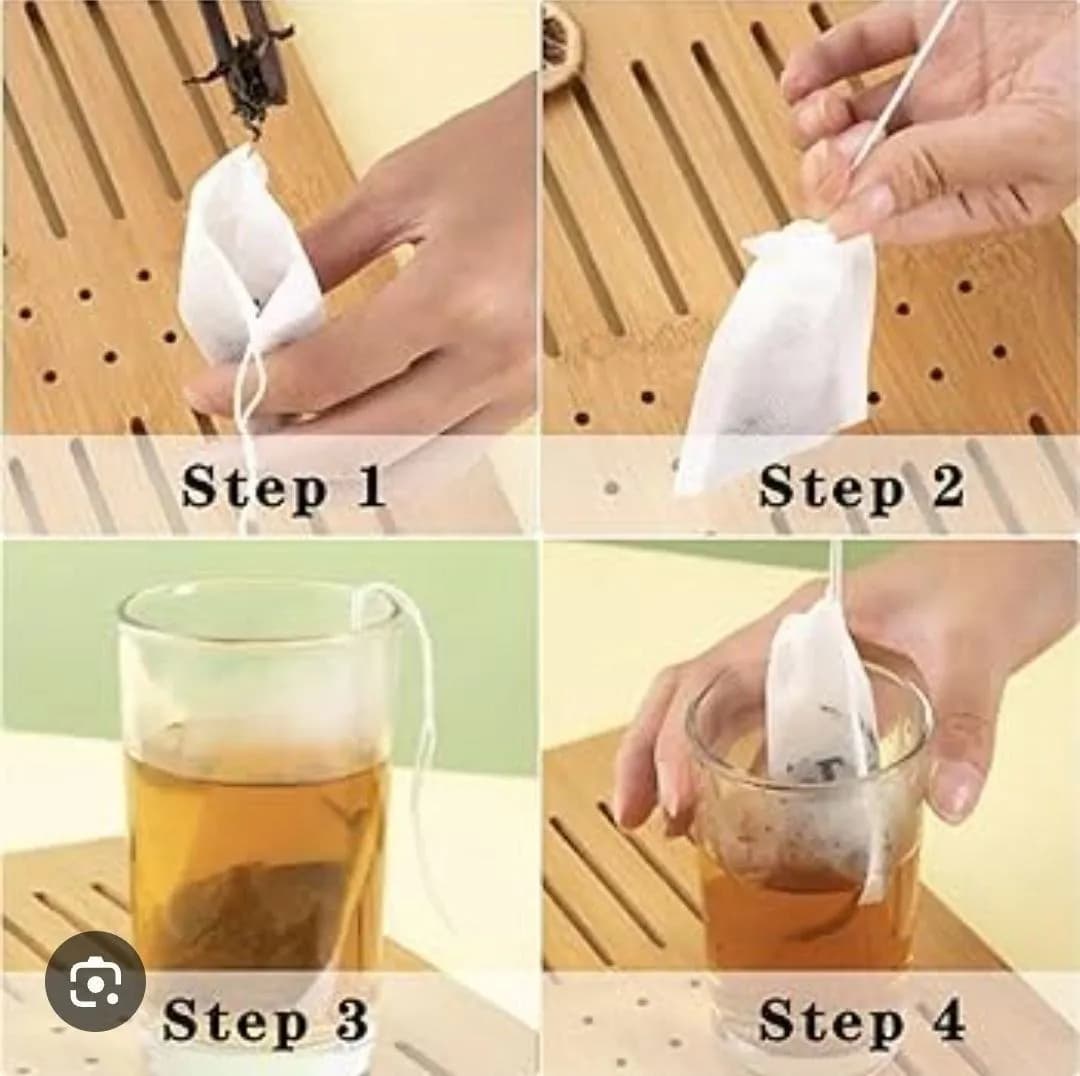 Step 1

Step 2

Step 3

Step 4