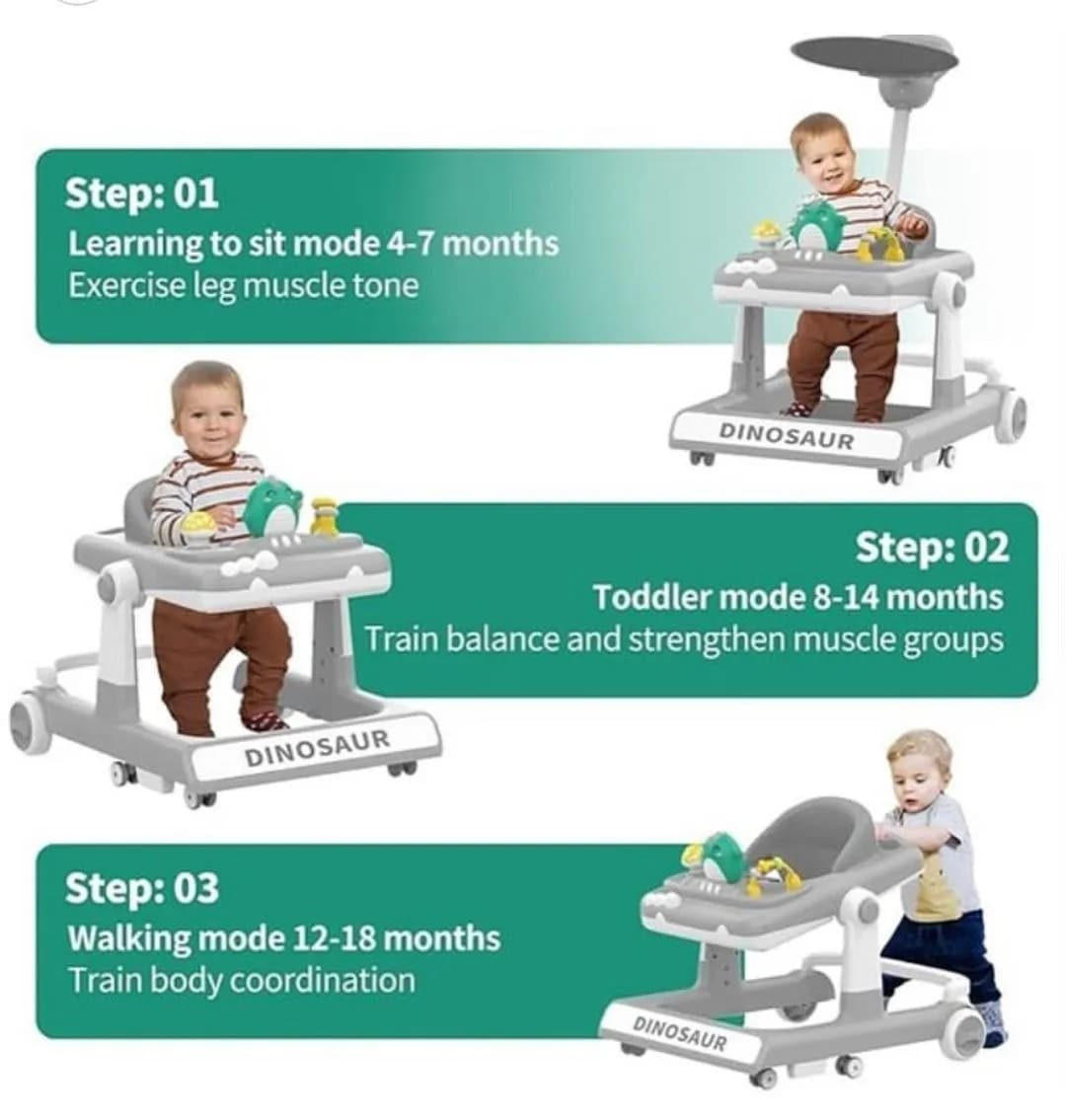 Step: 01
Learning to sit mode 4-7 months
Exercise leg muscle tone

DINOSAUR

Step: 02
Toddler mode 8-14 months
Train balance and strengthen muscle groups

DINOSAUR

Step: 03
Walking mode 12-18 months
Train body coordination

DINOSAUR