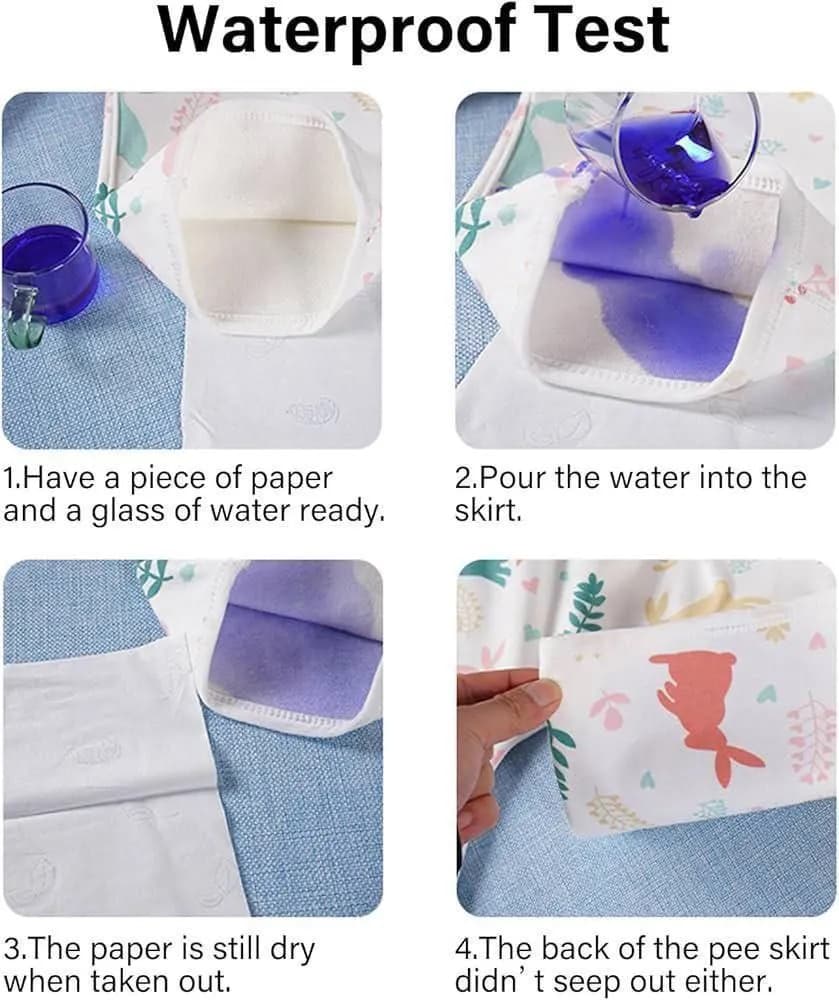 Waterproof Test

1.Have a piece of paper and a glass of water ready.

2.Pour the water into the skirt.

3.The paper is still dry when taken out.

4.The back of the pee skirt didn' t seep out either.