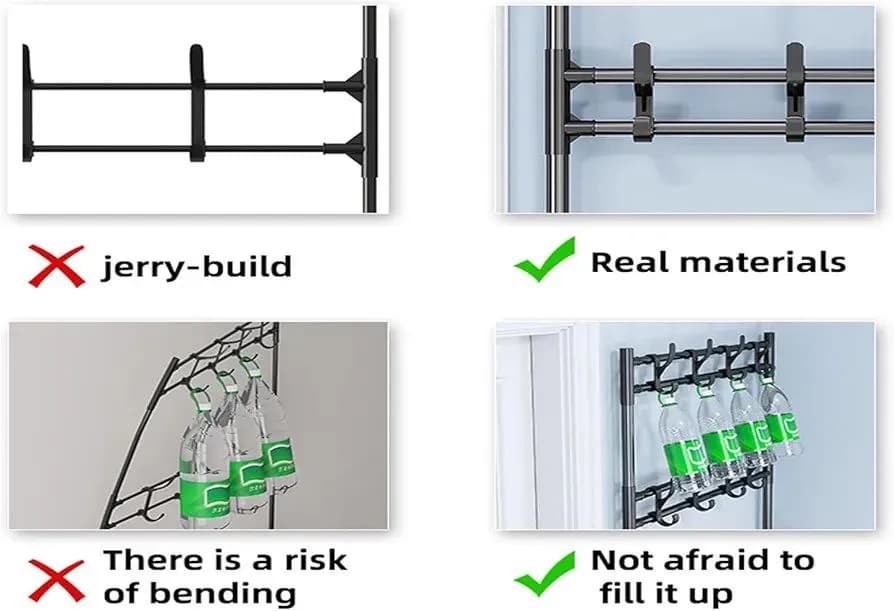 jerry-build

Real materials

There is a risk of bending

Not afraid to fill it up