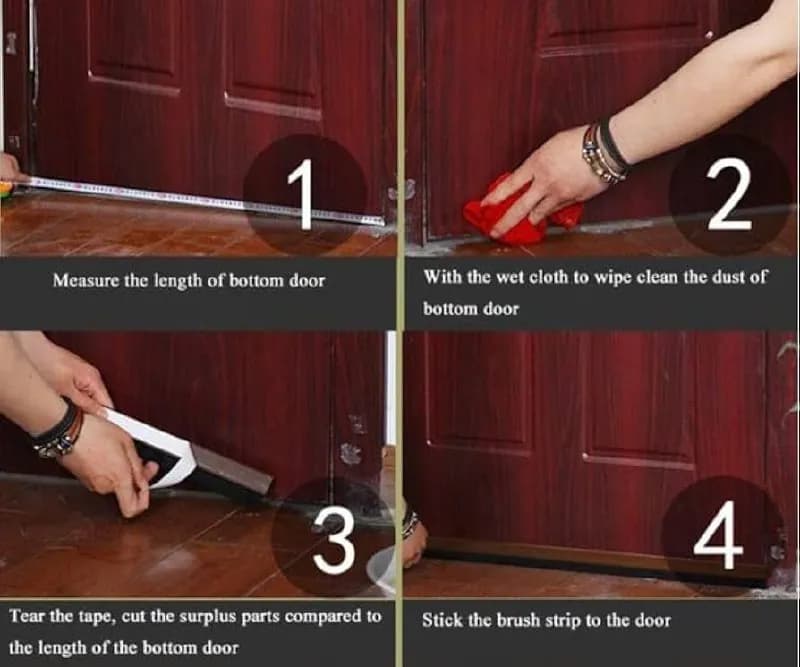 1

Measure the length of bottom door

2

With the wet cloth to wipe clean the dust of bottom door

3

Tear the tape, cut the surplus parts compared to the length of the bottom door

4

Stick the brush strip to the door