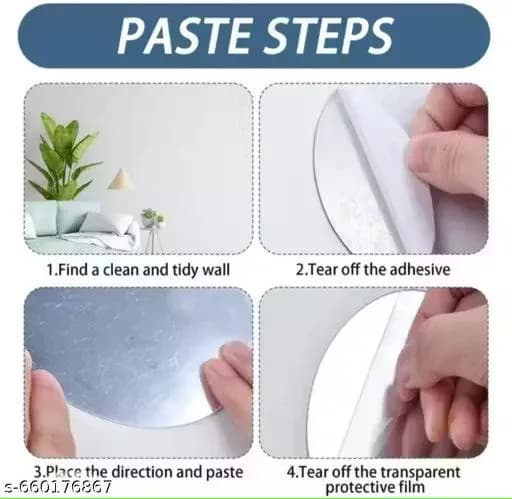 PASTE STEPS

1.Find a clean and tidy wall

2.Tear off the adhesive

3.Place the direction and paste

4.Tear off the transparent protective film

s-66017686​7