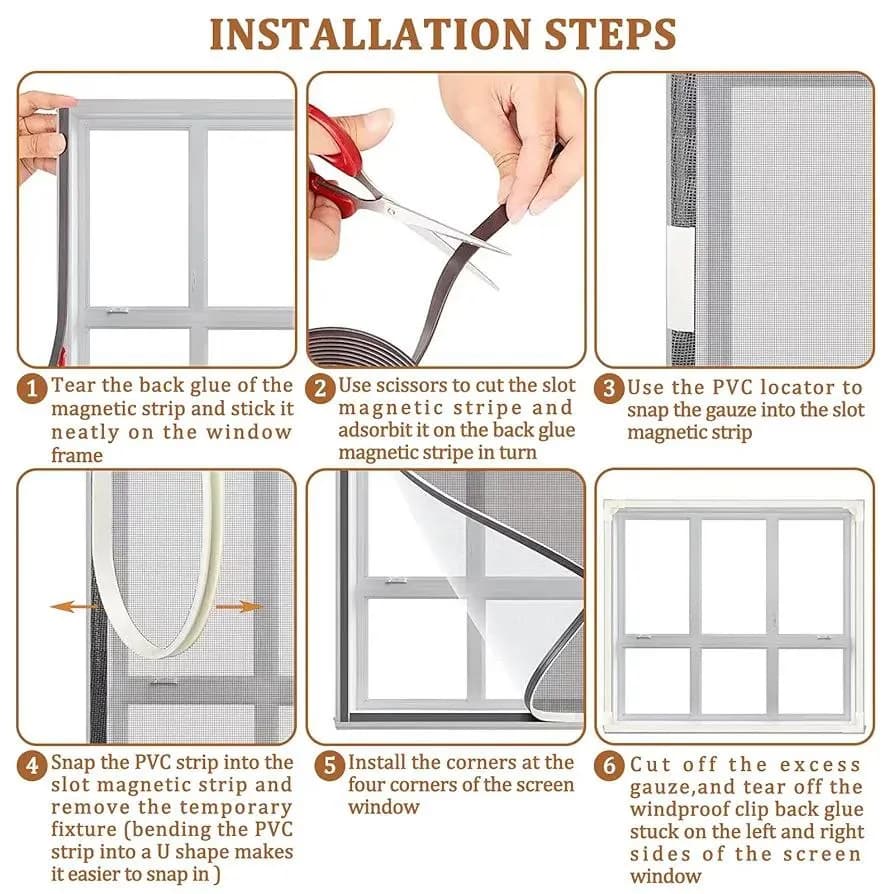 INSTALLATION STEPS

1 Tear the back glue of the magnetic strip and stick it neatly on the window frame

2 Use scissors to cut the slot magnetic stripe and adsorbit it on the back glue magnetic stripe in turn

3 Use the PVC locator to snap the gauze into the slot magnetic strip

4 Snap the PVC strip into the slot magnetic strip and remove the temporary fixture (bending the PVC strip into a U shape makes it easier to snap in )

5 Install the corners at the four corners of the screen window

6 Cut off the excess gauze,and tear off the windproof clip back glue stuck on the left and right sides of the screen window