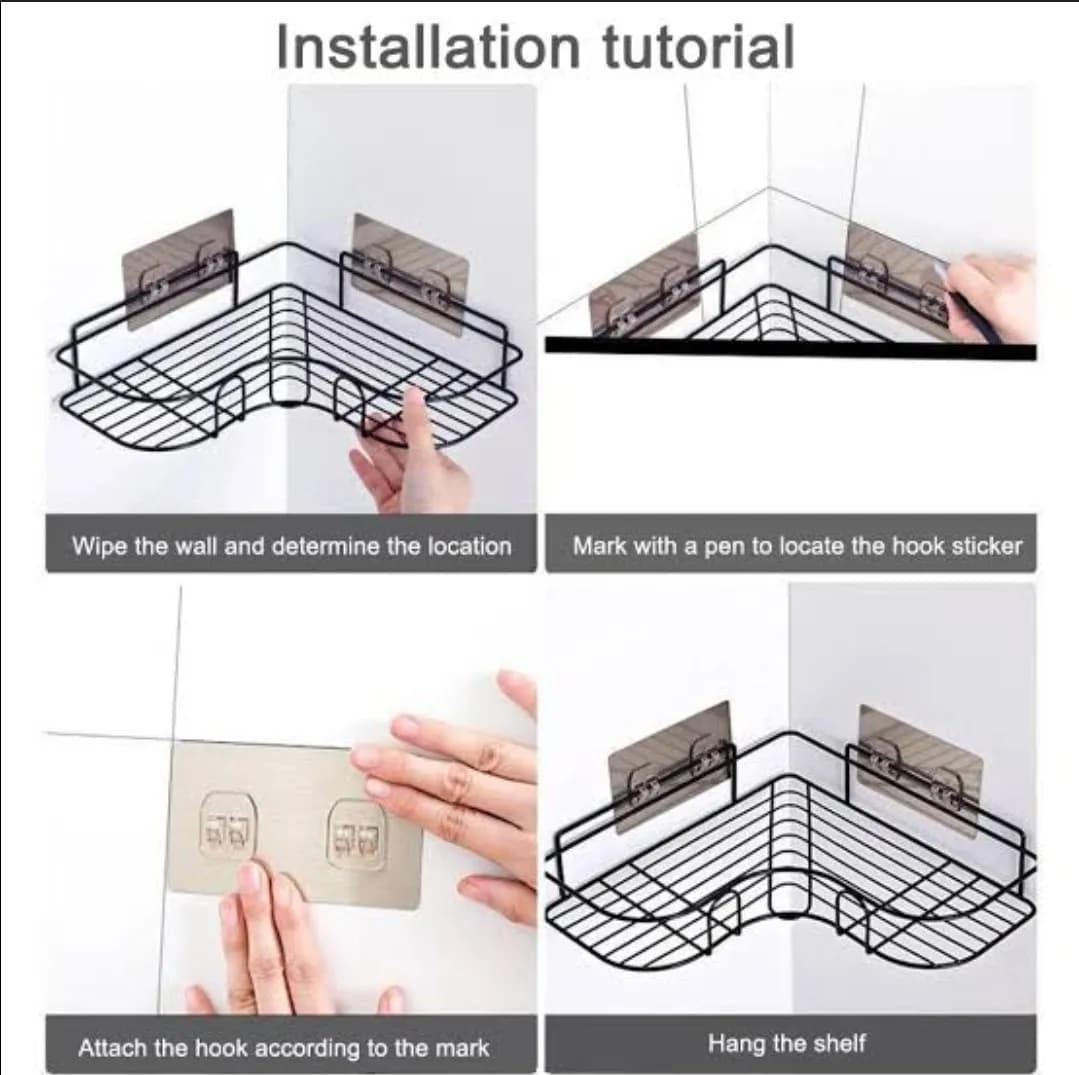 Installation tutorial

Wipe the wall and determine the location

Mark with a pen to locate the hook sticker

Attach the hook according to the mark

Hang the shelf