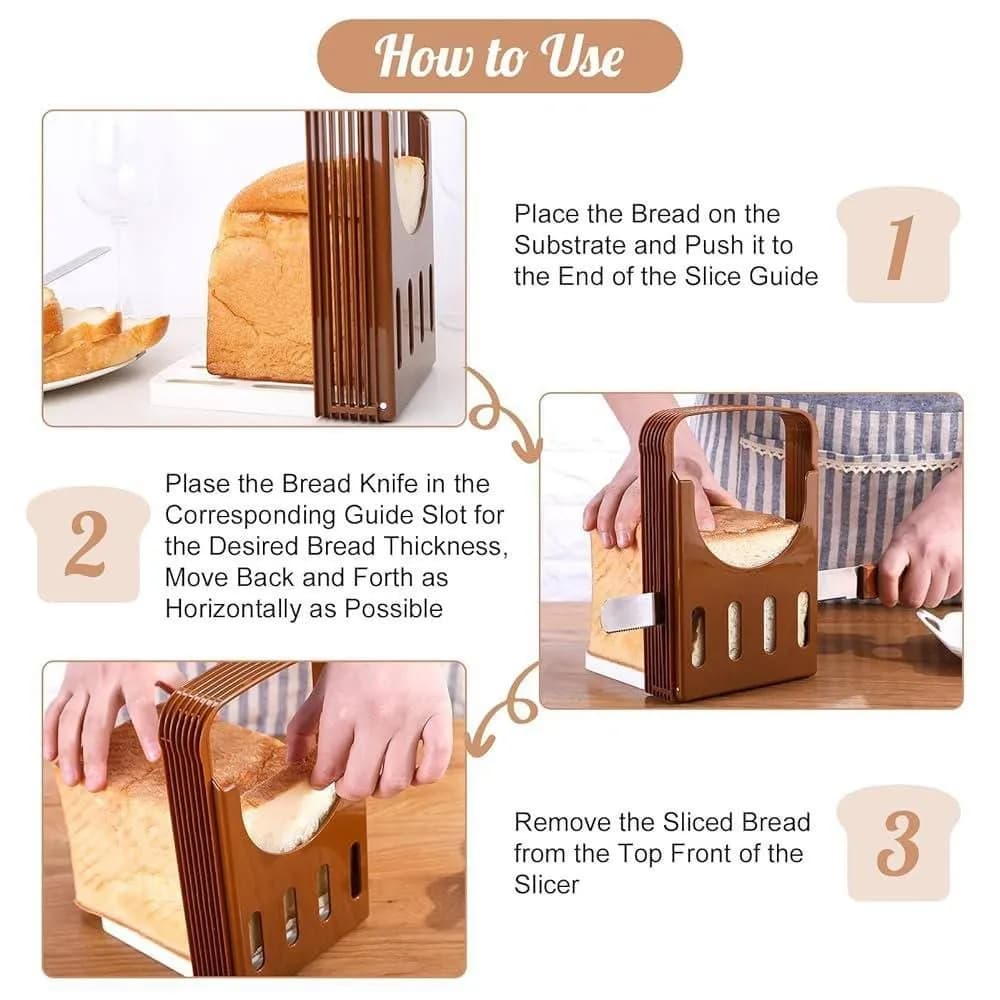 How to Use

Place the Bread on the Substrate and Push it to the End of the Slice Guide

1

2

Plase the Bread Knife in the Corresponding Guide Slot for the Desired Bread Thickness, Move Back and Forth as Horizontally as Possible

Remove the Sliced Bread from the Top Front of the Slicer

3