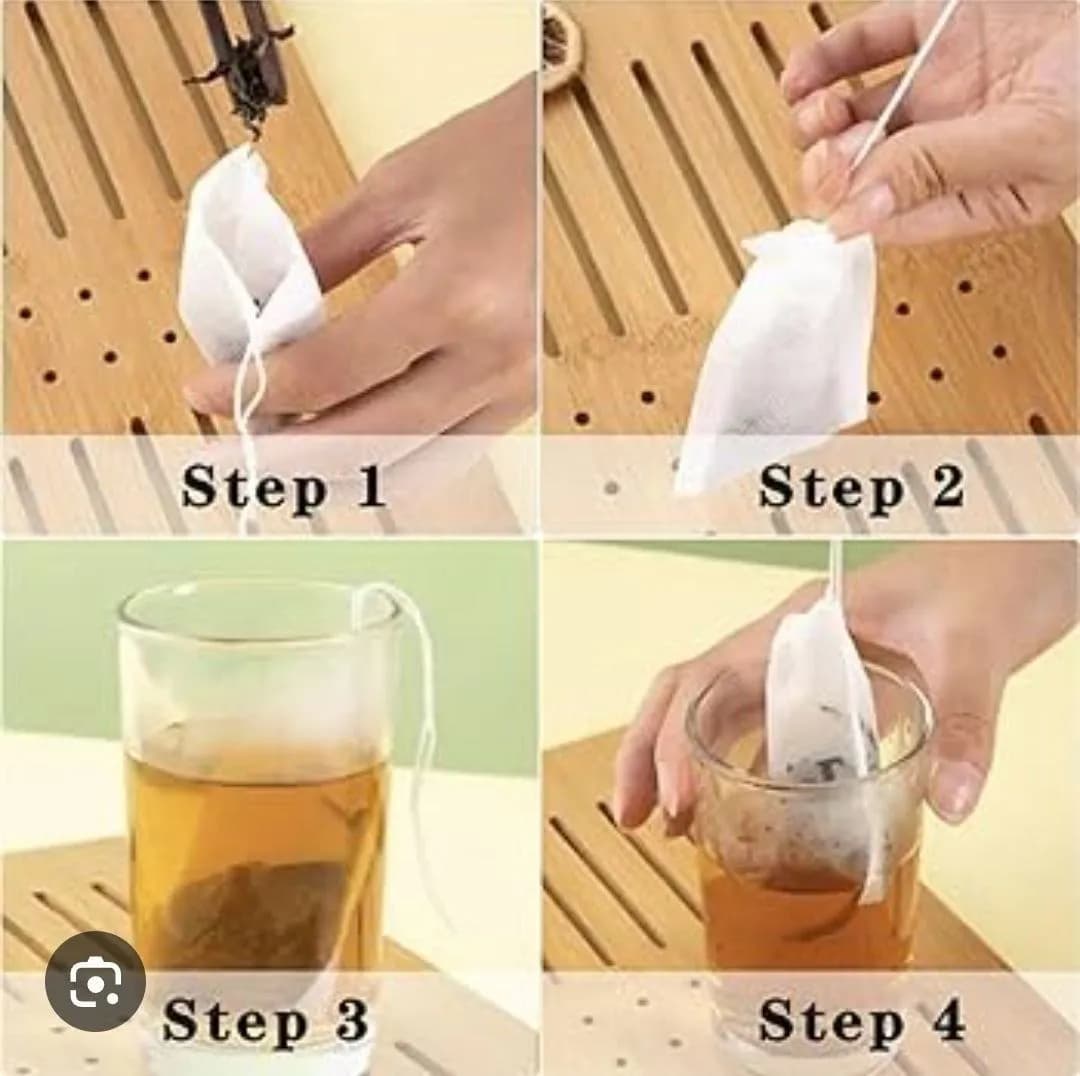 Step 1

Step 2

Step 3

Step 4